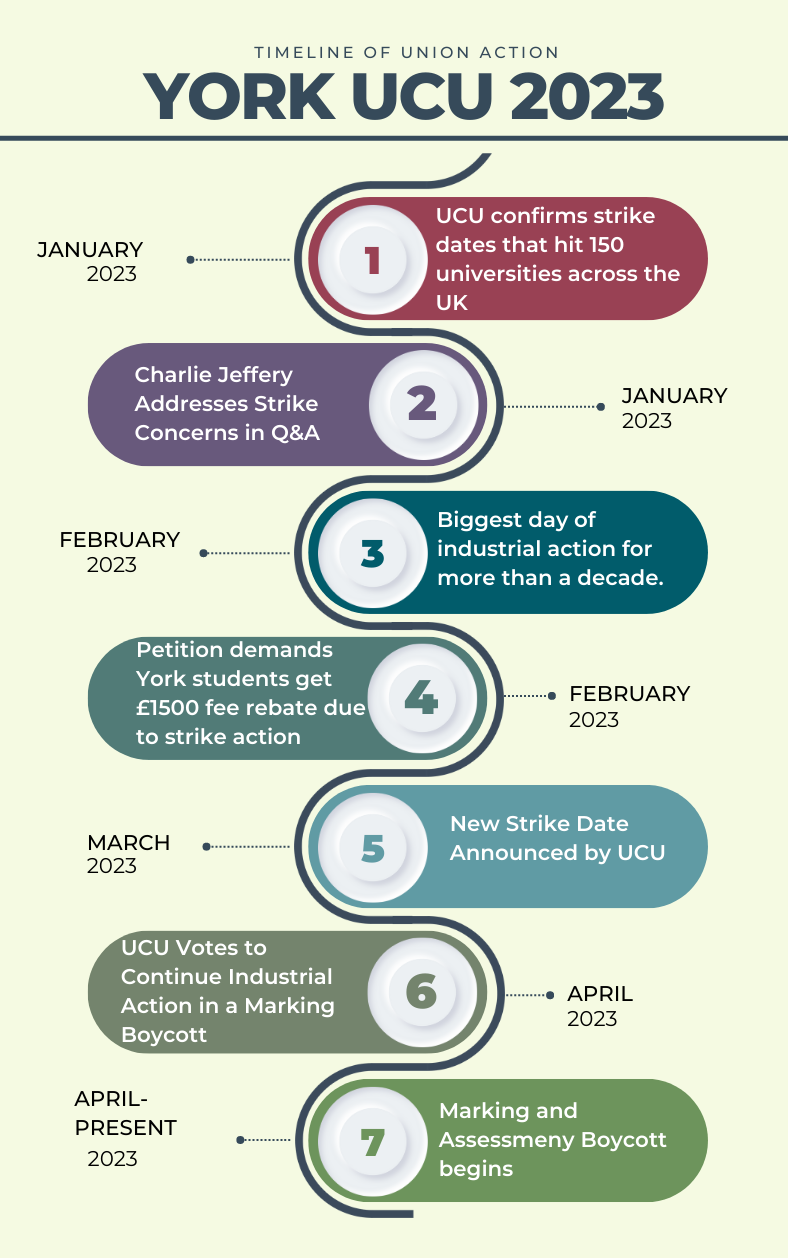 TIMELINE OF UNION ACTION

YORK UCU 2023

JANUARY 2023

1

UCU confirms strike dates that hit 150 universities across the UK

Charlie Jeffery Addresses Strike Concerns in Q&A

2

JANUARY 2023

FEBRUARY 2023

3

Biggest day of industrial action for more than a decade.

Petition demands York students get £1500 fee rebate due to strike action

4

FEBRUARY 2023

MARCH 2023

5

New Strike Date Announced by UCU

UCU Votes to Continue Industrial Action in a Marking Boycott

6

APRIL 2023

APRIL-PRESENT 2023

7

Marking and Assessmeny Boycott begins